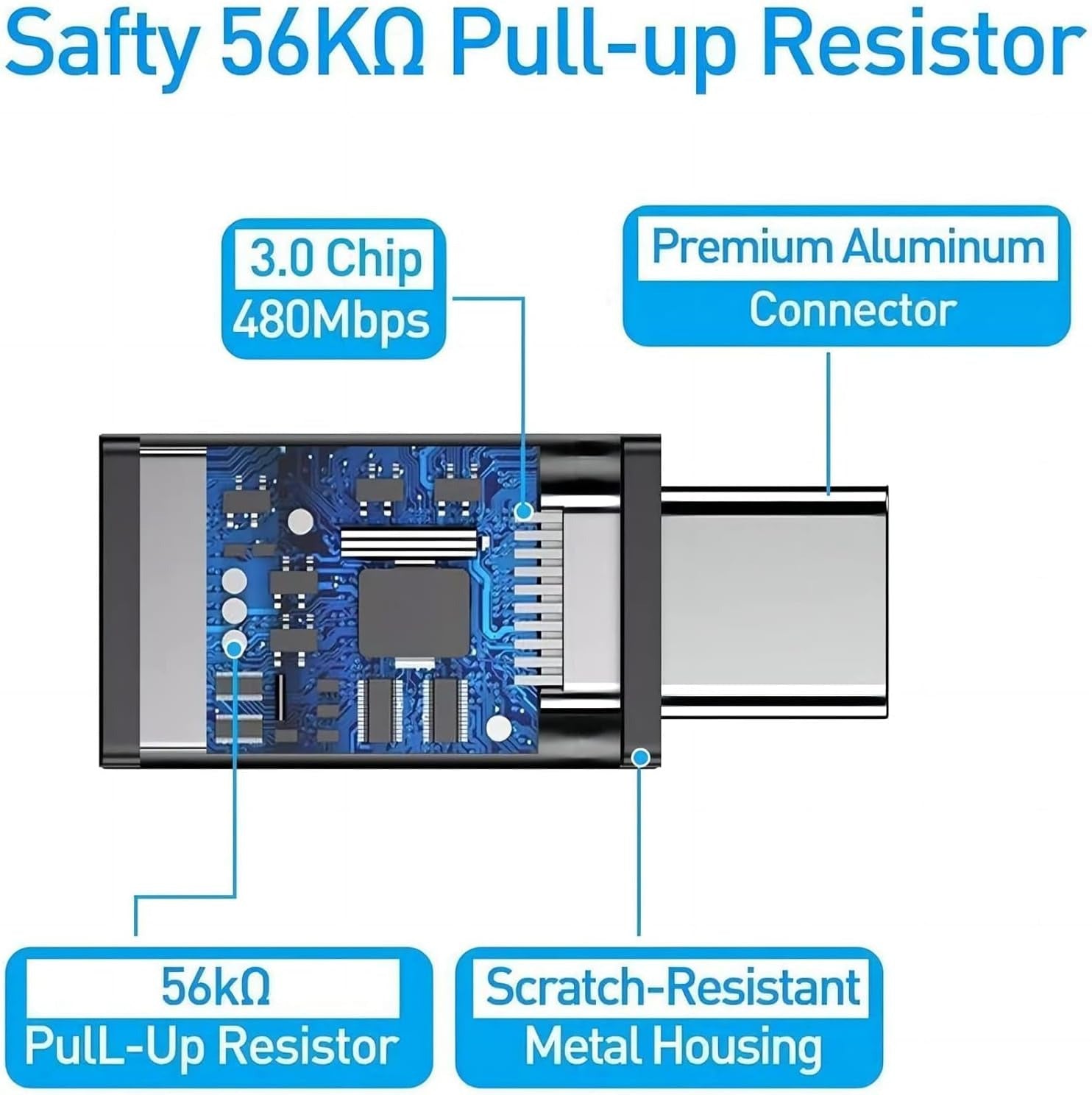 Safty 56KΩ Pull-up Resistor

3.0 Chip
480Mbps

Premium Aluminum
Connector

56kΩ
PulL-Up Resistor

Scratch-Resistant
Metal Housing